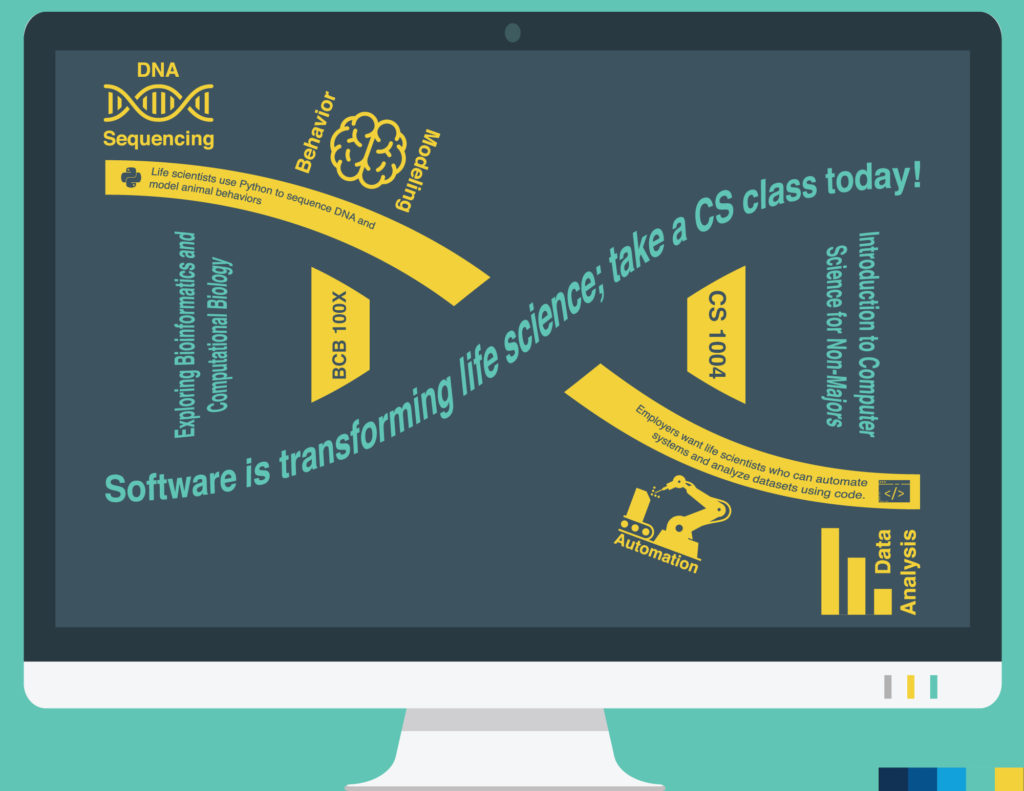 DNA
Sequencing

Behavior
Modeling

Life scientists use Python to sequence DNA and model animal behaviors

Exploring Bioinformatics and Computational Biology

BCB 100X

Software is transforming life science; take a CS class today!

CS 1004

Introduction to Computer Science for Non-Majors

Employers want life scientists who can automate systems and analyze datasets using code.

</>

Automation

Data
Analysis