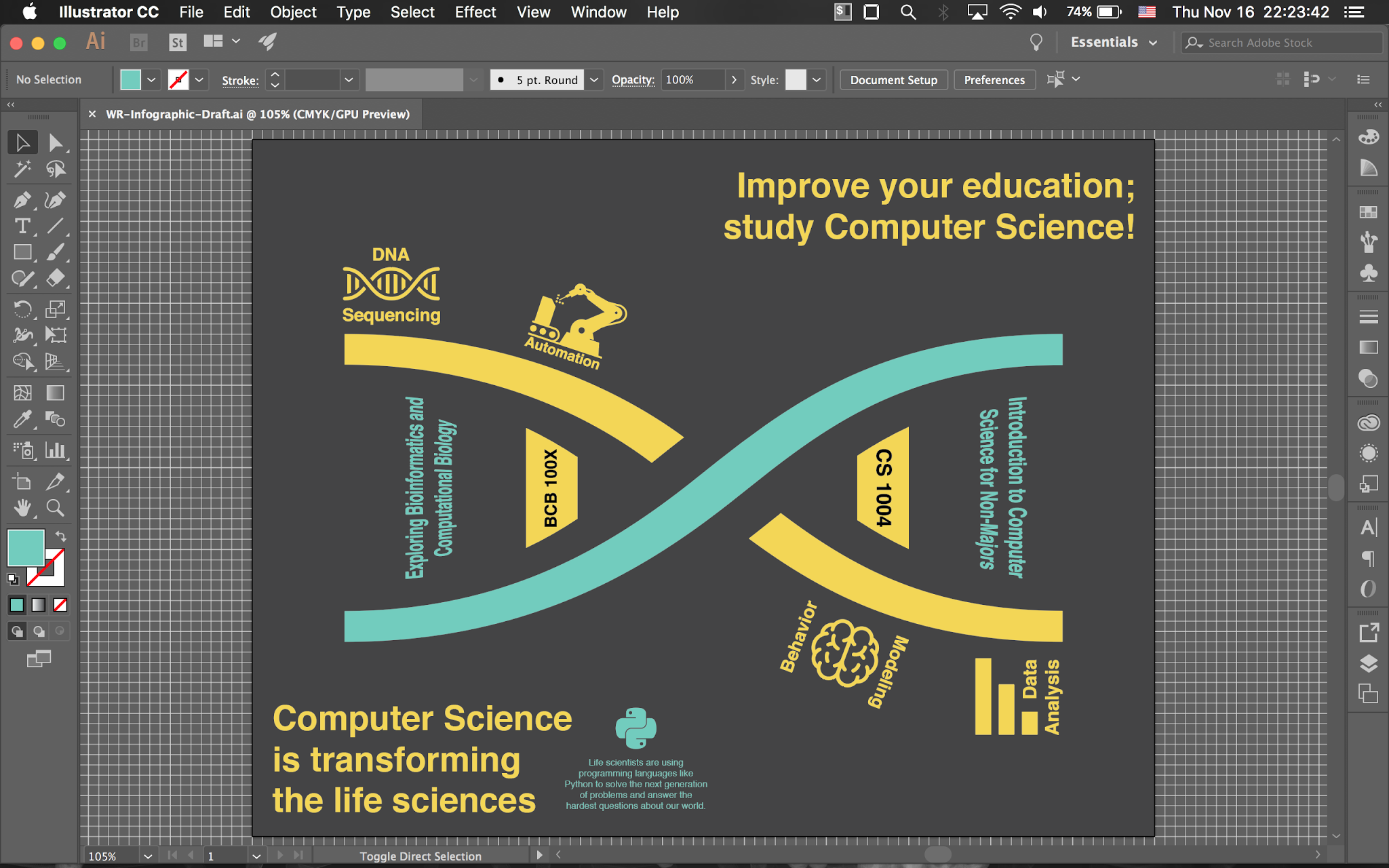 Illustrator CC File Edit Object Type Select Effect View Window Help

74% Thu Nov 16 22:23:42

Ai Br St

Essentials

Search Adobe Stock

No Selection

Stroke:

5 pt. Round

Opacity: 100%

Style:

Document Setup

Preferences

WR-Infographic-Draft.ai @ 105% (CMYK/GPU Preview)

Improve your education; study Computer Science!

DNA Sequencing

Automation

Exploring Bioinformatics and Computational Biology

BCB 100X

CS 1004

Introduction to Computer Science for Non-Majors

Behavior

Modeling

Data Analysis

Computer Science is transforming the life sciences

Life scientists are using programming languages like Python to solve the next generation of problems and answer the hardest questions about our world.

105%

1

Toggle Direct Selection