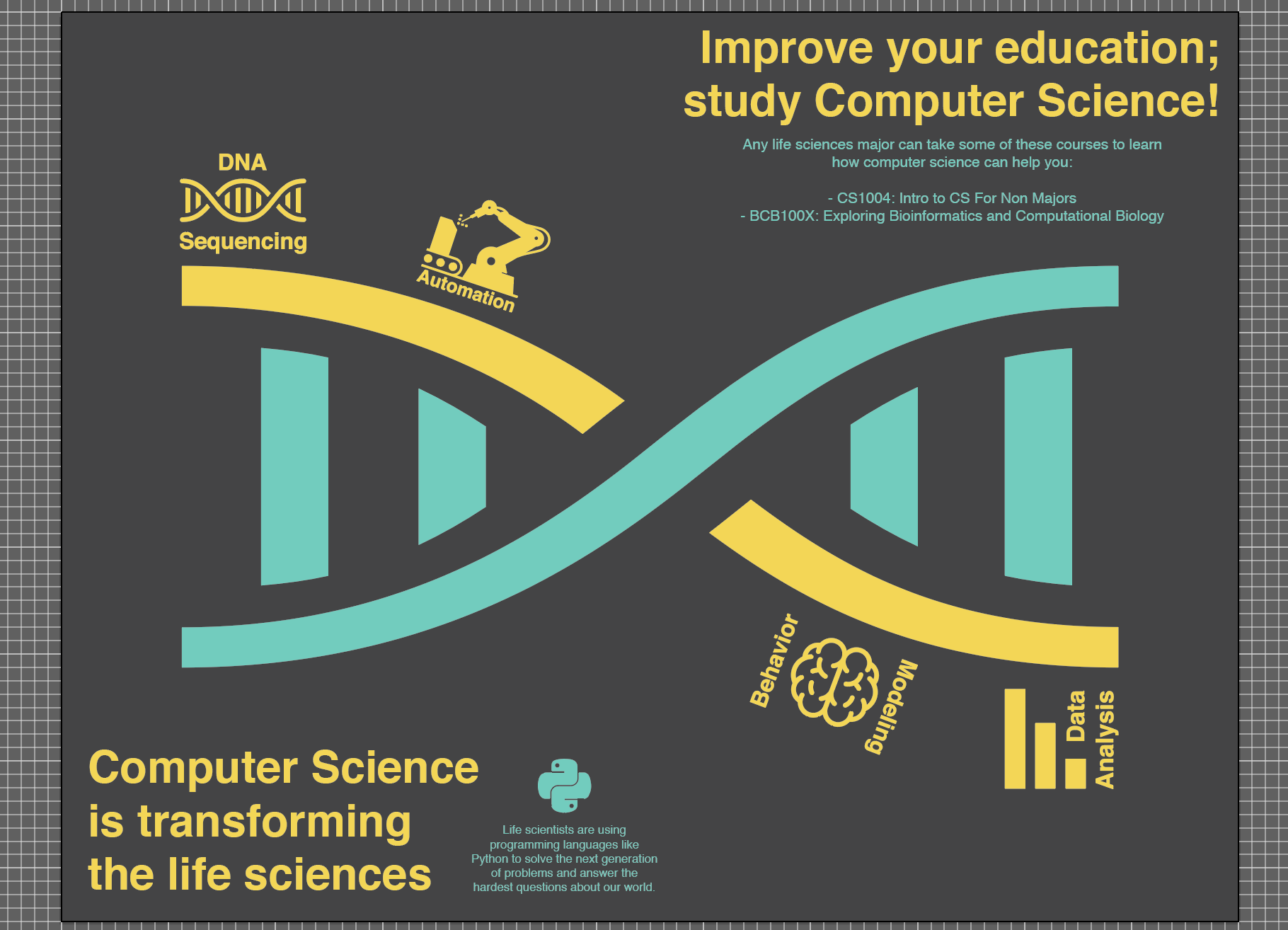 Improve your education; study Computer Science!

Any life sciences major can take some of these courses to learn how computer science can help you:

- CS1004: Intro to CS For Non Majors
- BCB100X: Exploring Bioinformatics and Computational Biology

DNA Sequencing

Automation

Behavior Modeling

Data Analysis

Computer Science is transforming the life sciences

Life scientists are using programming languages like Python to solve the next generation of problems and answer the hardest questions about our world.