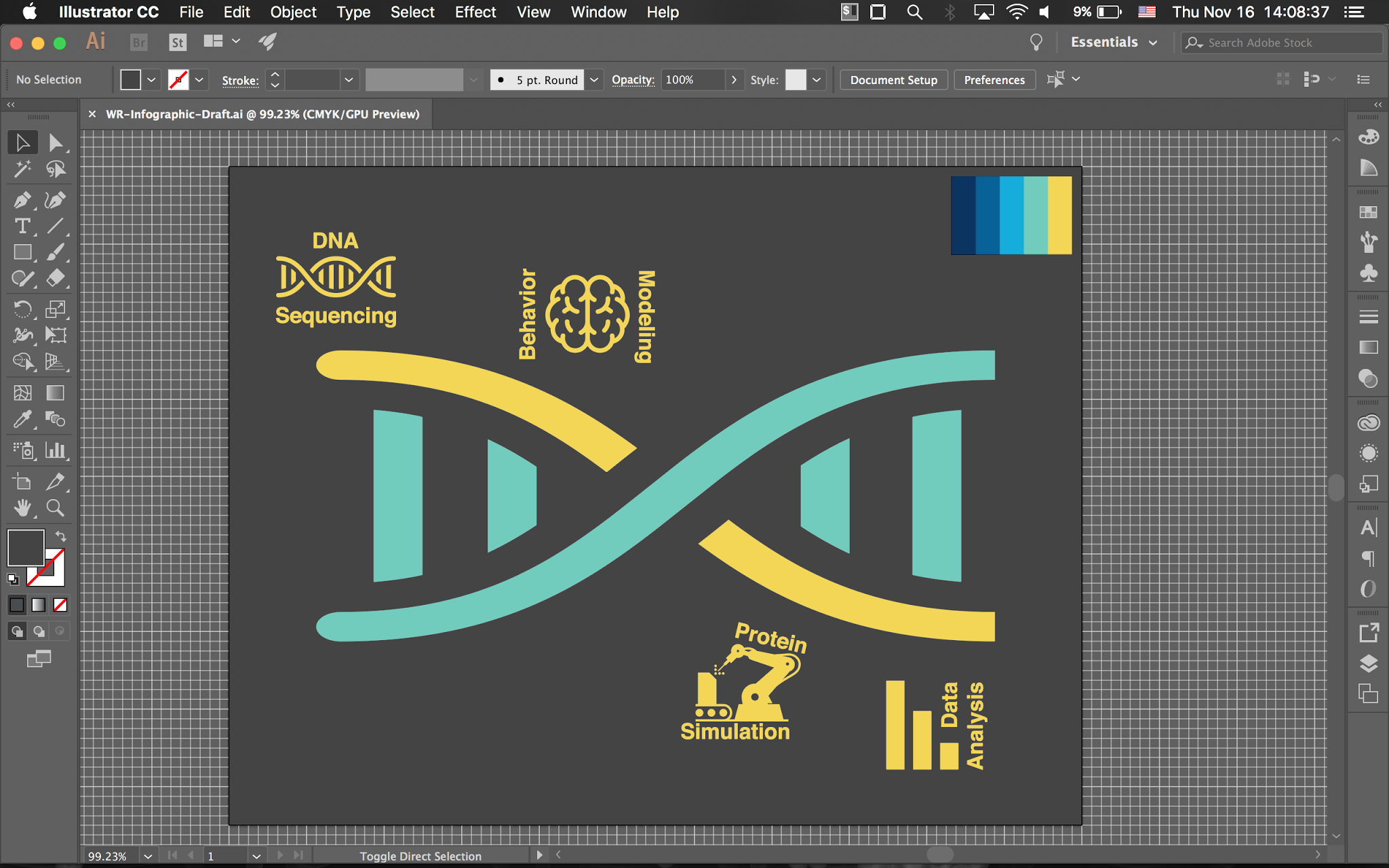 Illustrator CC File Edit Object Type Select Effect View Window Help

9% Thu Nov 16 14:08:37

Ai Br St

Essentials

Search Adobe Stock

No Selection

Stroke:

5 pt. Round

Opacity: 100%

Style:

Document Setup

Preferences

WR-Infographic-Draft.ai @ 99.23% (CMYK/GPU Preview)

DNA

Sequencing

Behavior

Modeling

Protein

Simulation

Data

Analysis

99.23%

1

Toggle Direct Selection