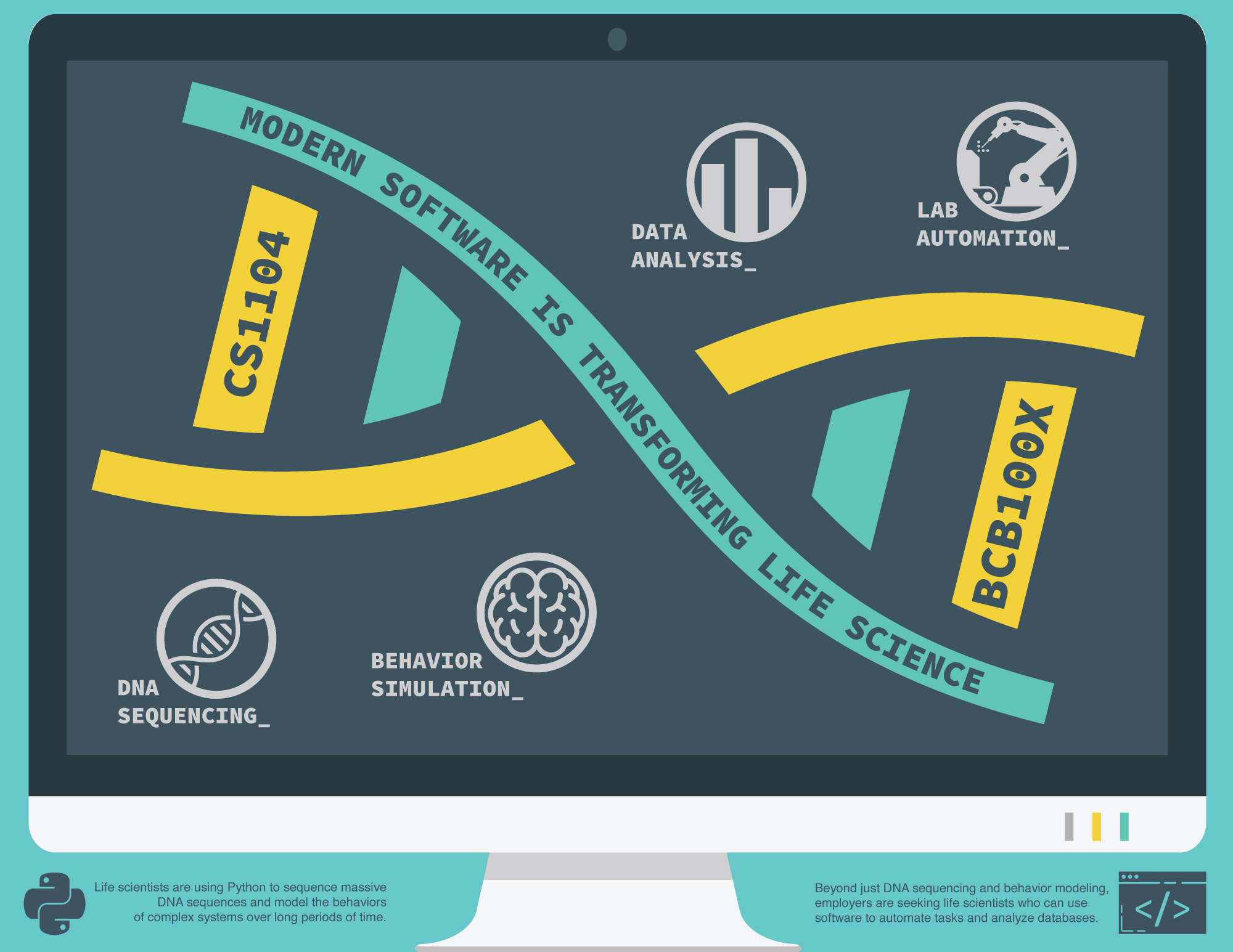 MODERN SOFTWARE IS TRANSFORMING LIFE SCIENCE

CS1104

DATA ANALYSIS_

LAB AUTOMATION_

BCB100X

DNA SEQUENCING_

BEHAVIOR SIMULATION_

Life scientists are using Python to sequence massive DNA sequences and model the behaviors of complex systems over long periods of time.

Beyond just DNA sequencing and behavior modeling, employers are seeking life scientists who can use software to automate tasks and analyze databases.

</>